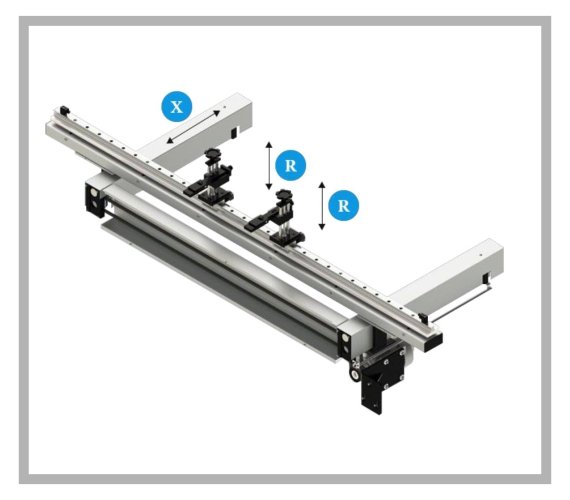 X
R
R